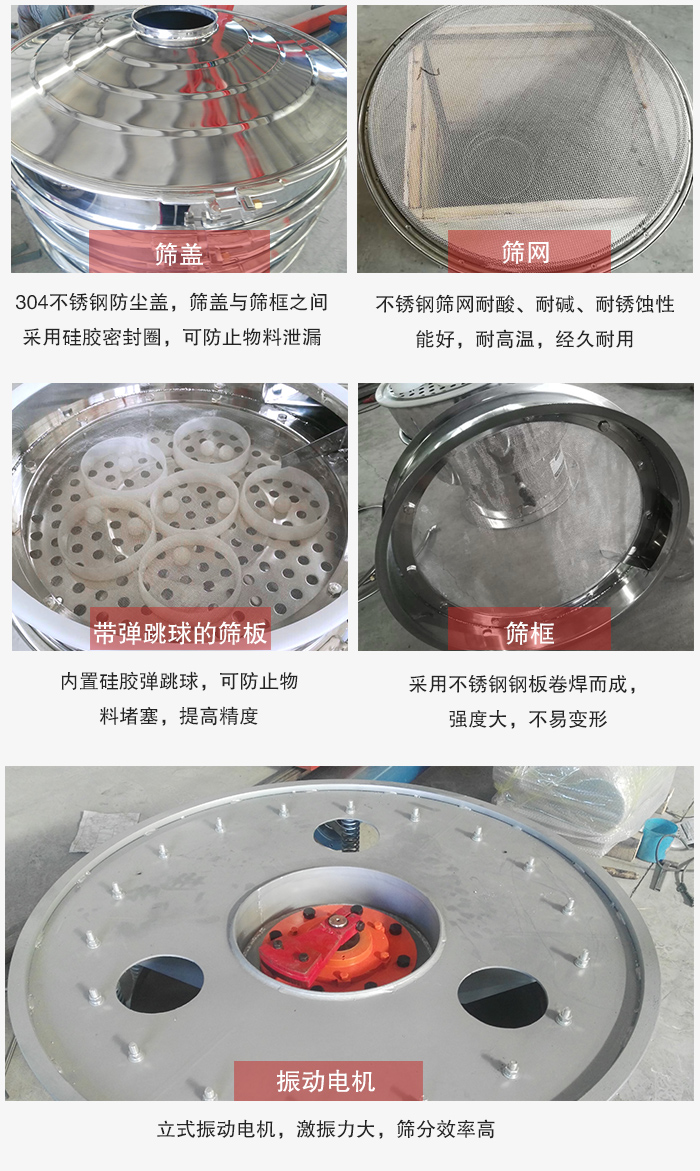 筛盖

304不锈钢防尘盖，筛盖与筛框之间采用硅胶密封圈，可防止物料泄漏

筛网

不锈钢筛网耐酸、耐碱、耐锈蚀性能好，耐高温，经久耐用

带弹跳球的筛板

内置硅胶弹跳球，可防止物料堵塞，提高精度

筛框

采用不锈钢钢板卷焊而成，强度大，不易变形

振动电机

立式振动电机，激振力大，筛分效率高